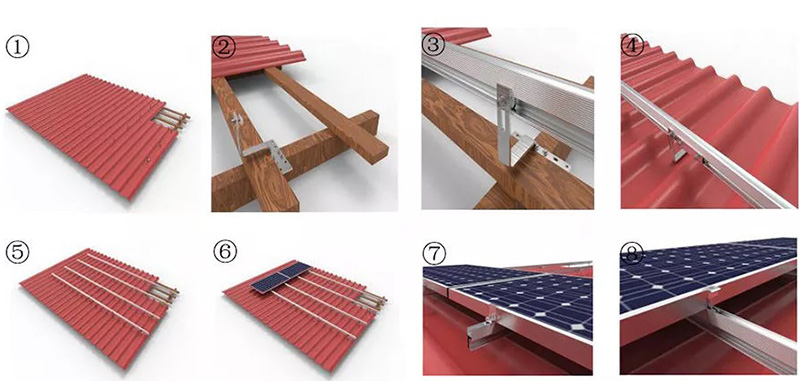 ①
②
③
④
⑤
⑥
⑦
⑧